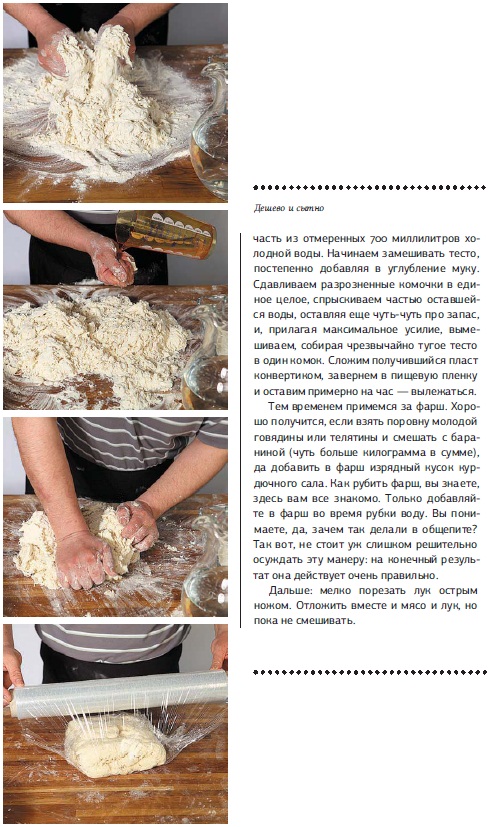 Дешево и сытно

часть из отмеренных 700 миллилитров холодной воды. Начинаем замешивать тесто, постепенно добавляя в углубление муку. Сдавливаем разрозненные комочки в единое целое, спрыскиваем частью оставшейся воды, оставляя еще чуть-чуть про запас, и, прилагая максимальное усилие, вымешиваем, собирая чрезвычайно тугое тесто в один комок. Сложим получившийся пласт конвертиком, завернем в пищевую пленку и оставим примерно на час — вылежаться.

Тем временем примемся за фарш. Хорошо получится, если взять поровну молодой говядины или телятины и смешать с бараниной (чуть больше килограмма в сумме), да добавить в фарш изрядный кусок курдючного сала. Как рубить фарш, вы знаете, здесь вам все знакомо. Только добавляйте в фарш во время рубки воду. Вы понимаете, да, зачем так делали в общепите? Так вот, не стоит уж слишком решительно осуждать эту манеру: на конечный результат она действует очень правильно.

Дальше: мелко порезать лук острым ножом. Отложить вместе и мясо и лук, но пока не смешивать.